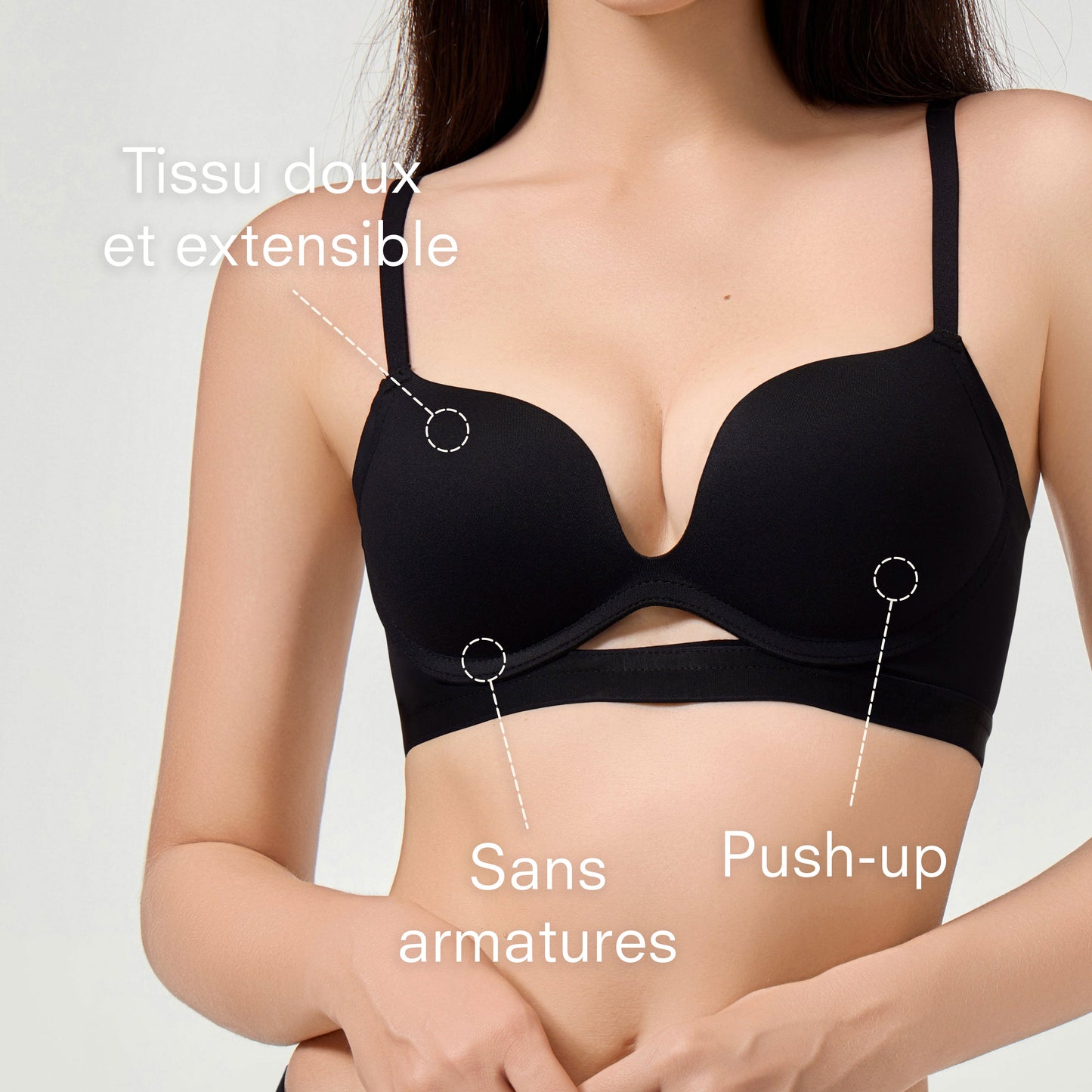 Tissu doux
et extensible

Sans
armatures

Push-up