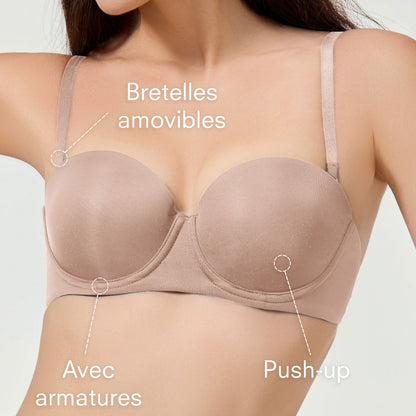 Bretelles amovibles

Avec armatures

Push-up