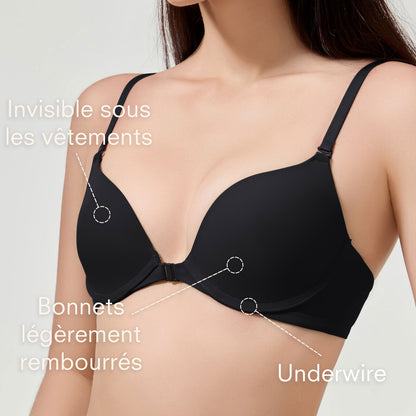 Invisible sous les vêtements

Bonnets légèrement rembourrés

Underwire