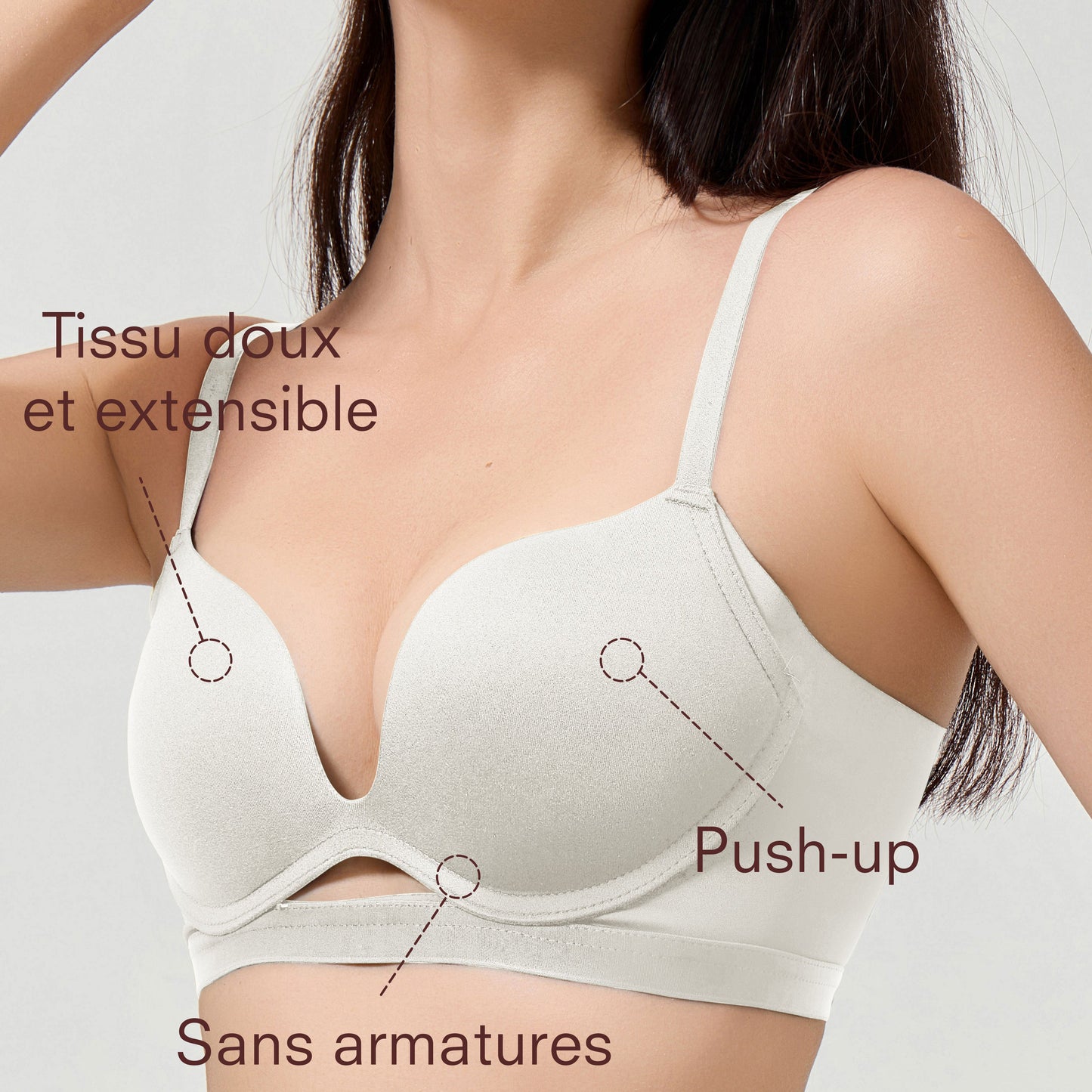 Tissu doux et extensible

Push-up

Sans armatures